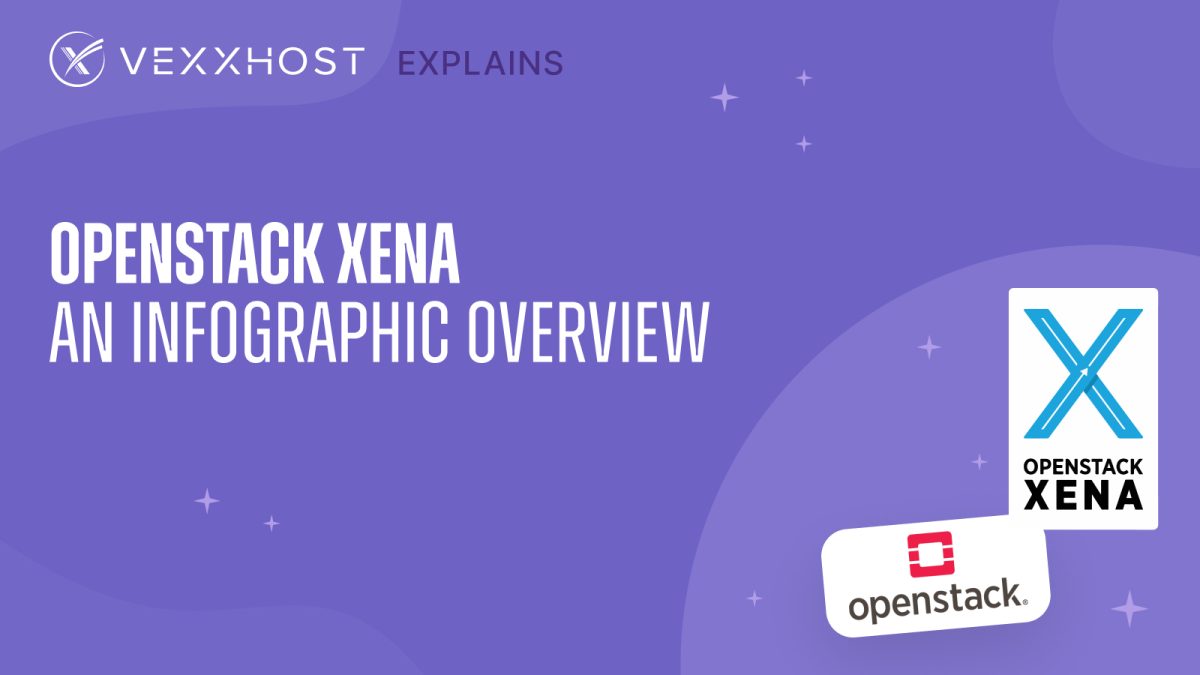 VEXXHOST EXPLAINS

OPENSTACK XENA
AN INFOGRAPHIC OVERVIEW

OPENSTACK
XENA

openstack.