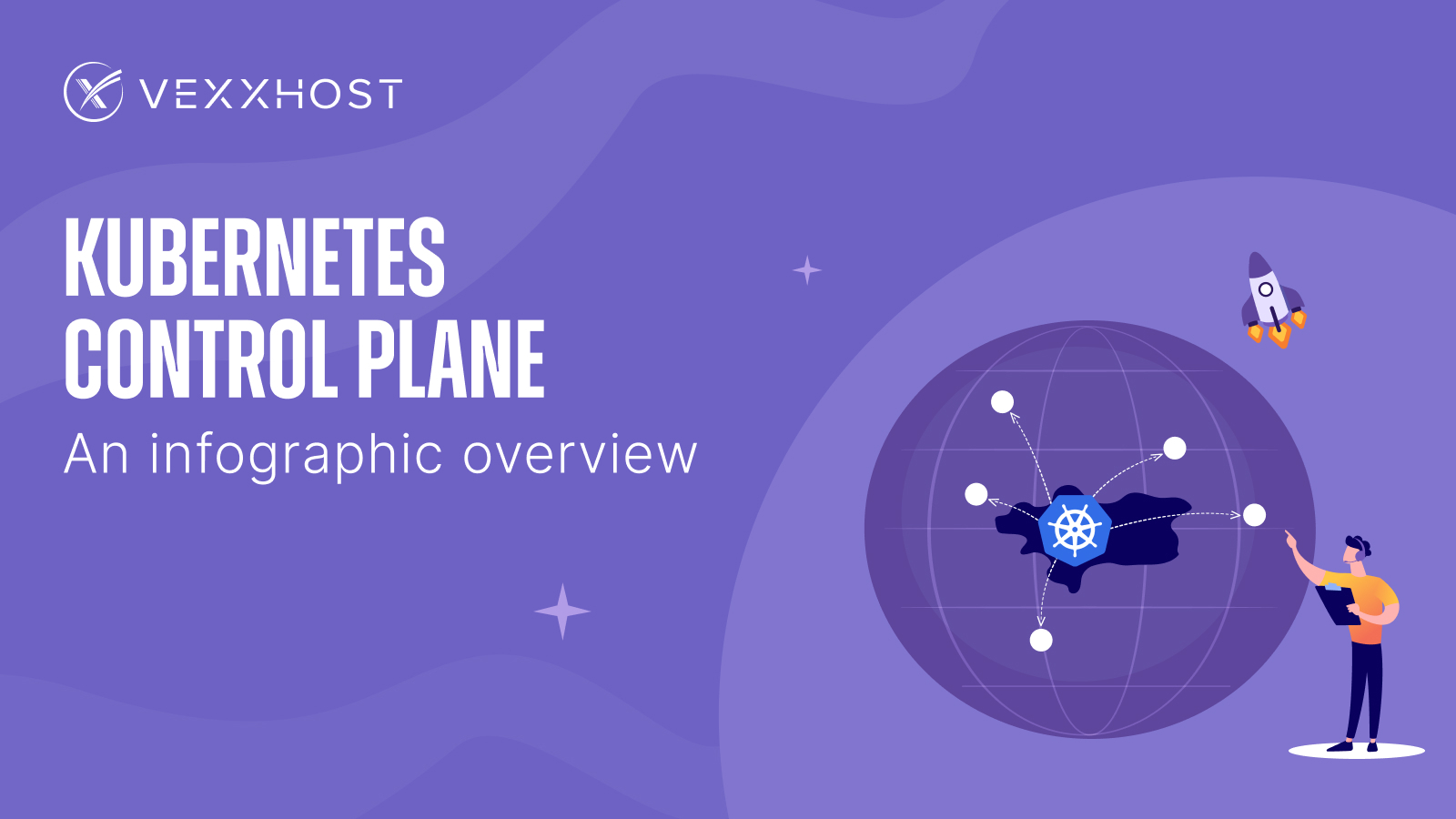 VEXXHOST

KUBERNETES CONTROL PLANE

An infographic overview