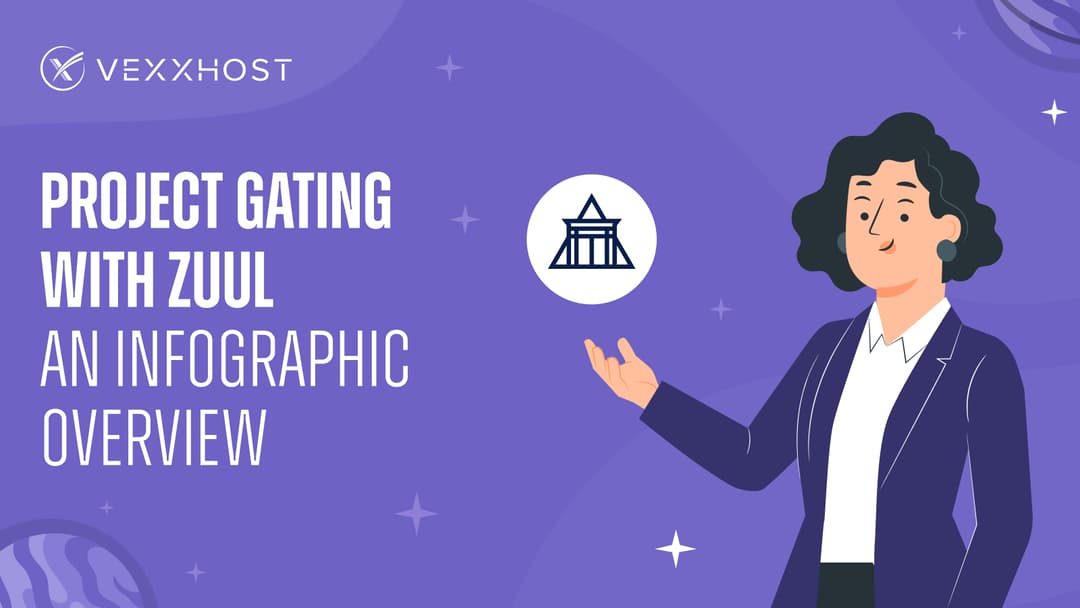 VEXXHOST

PROJECT GATING WITH ZUUL
AN INFOGRAPHIC OVERVIEW